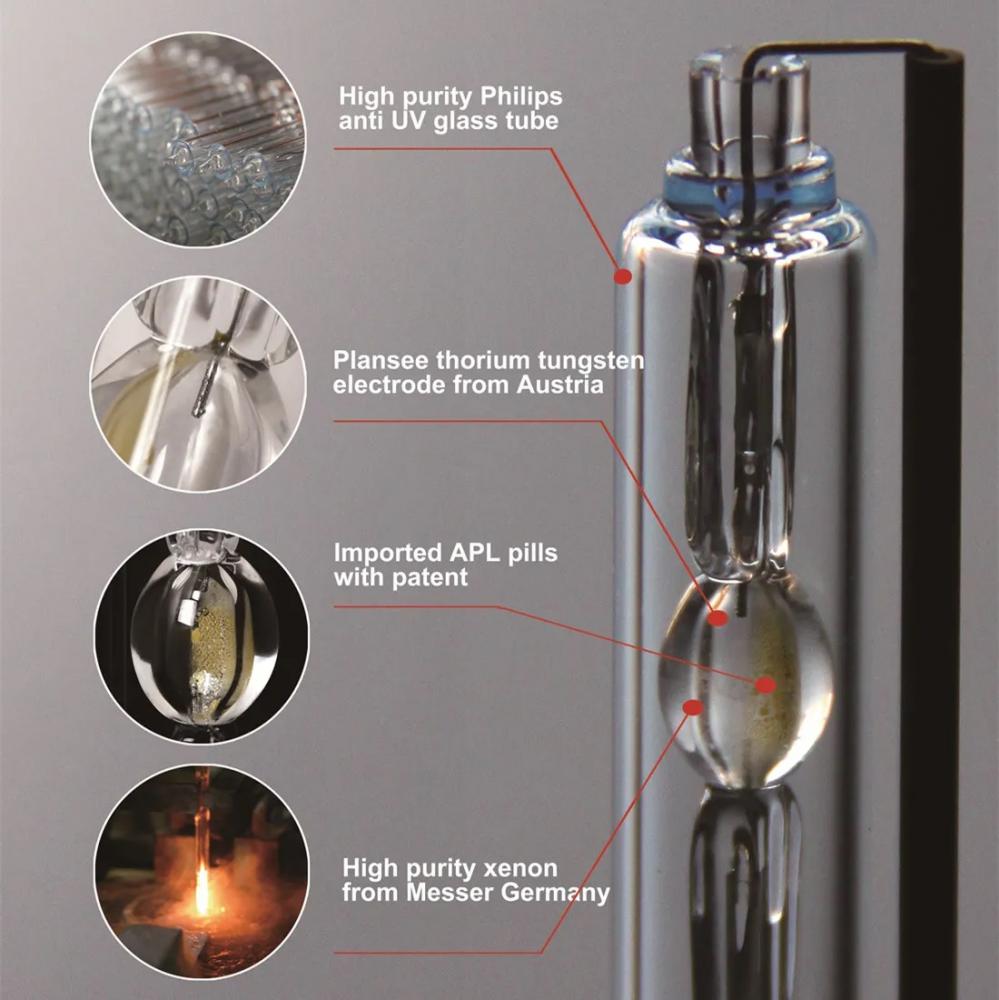 High purity Philips anti UV glass tube

Plansee thorium tungsten electrode from Austria

Imported APL pills with patent

High purity xenon from Messer Germany