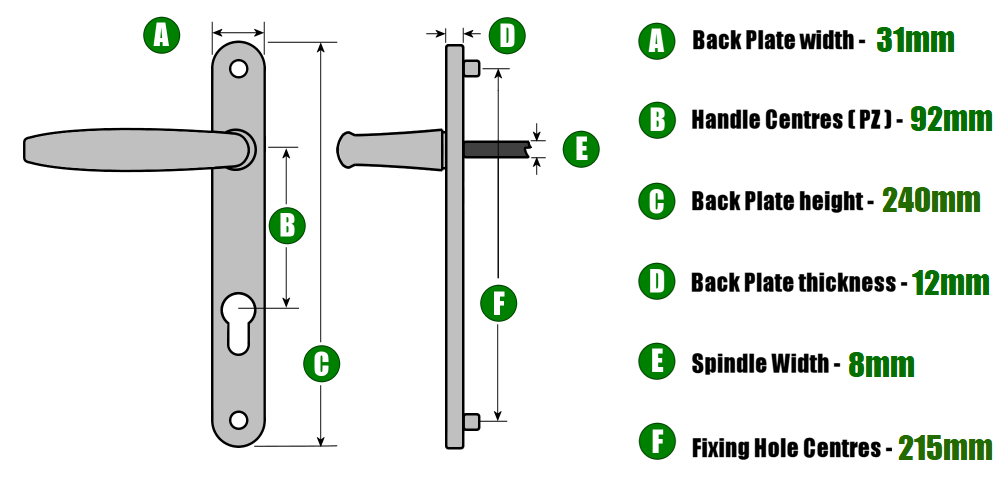 A

B

C

D

E

F

A Back Plate width - 31mm

B Handle Centres ( PZ ) - 92mm

C Back Plate height - 240mm

D Back Plate thickness - 12mm

E Spindle Width - 8mm

F Fixing Hole Centres - 215mm