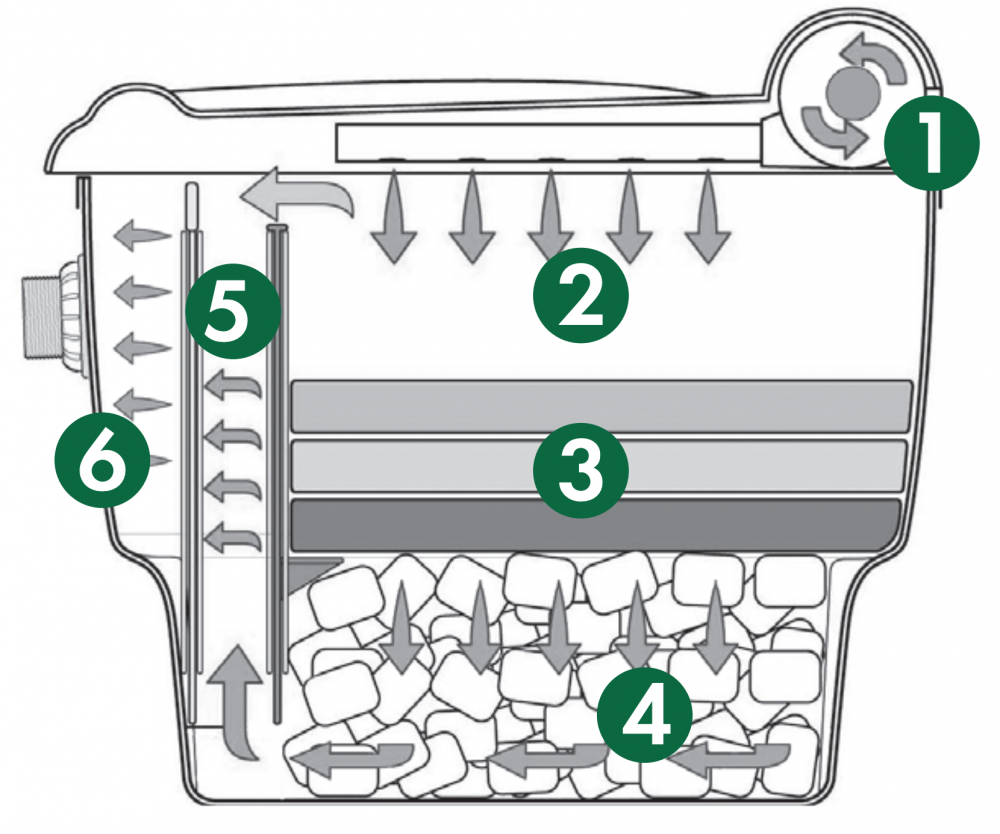 1
2
5
3
6
4