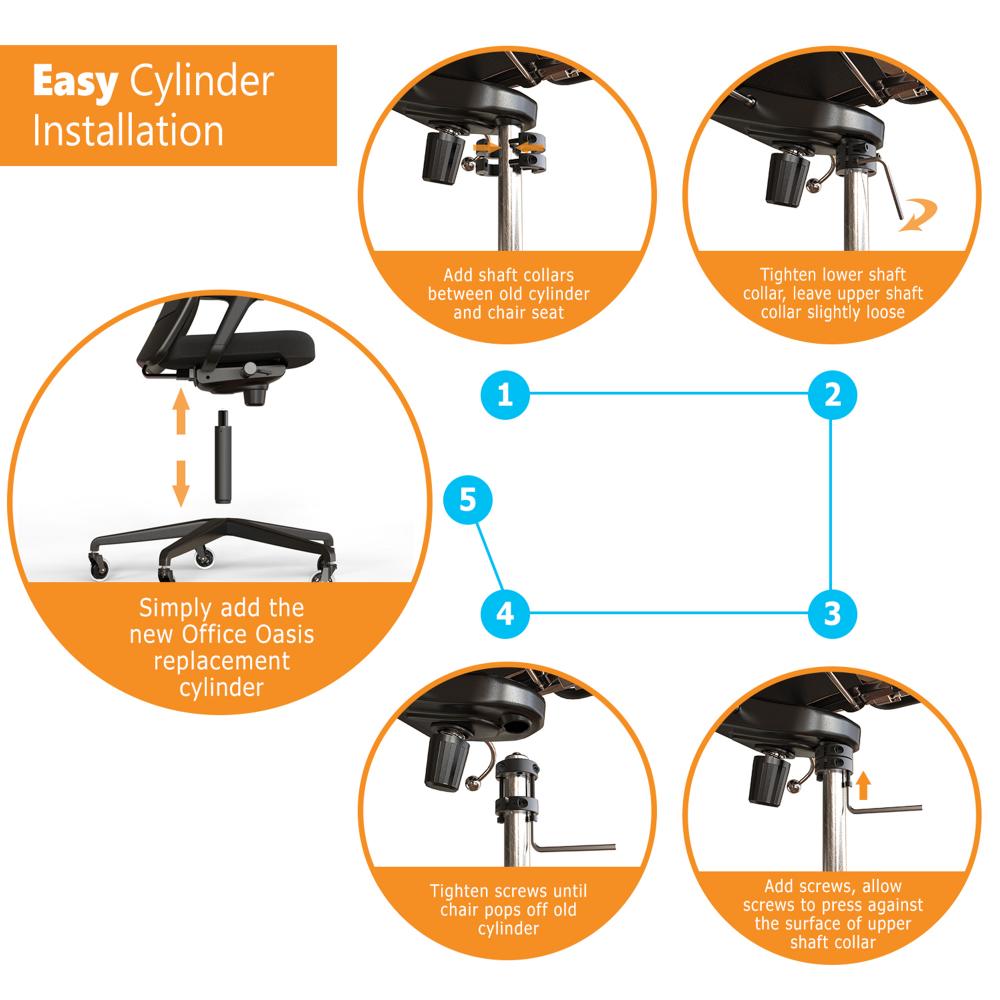 Easy Cylinder Installation

Add shaft collars between old cylinder and chair seat

Tighten lower shaft collar, leave upper shaft collar slightly loose

1

2

5

4

3

Simply add the new Office Oasis replacement cylinder

Tighten screws until chair pops off old cylinder

Add screws, allow screws to press against the surface of upper shaft collar